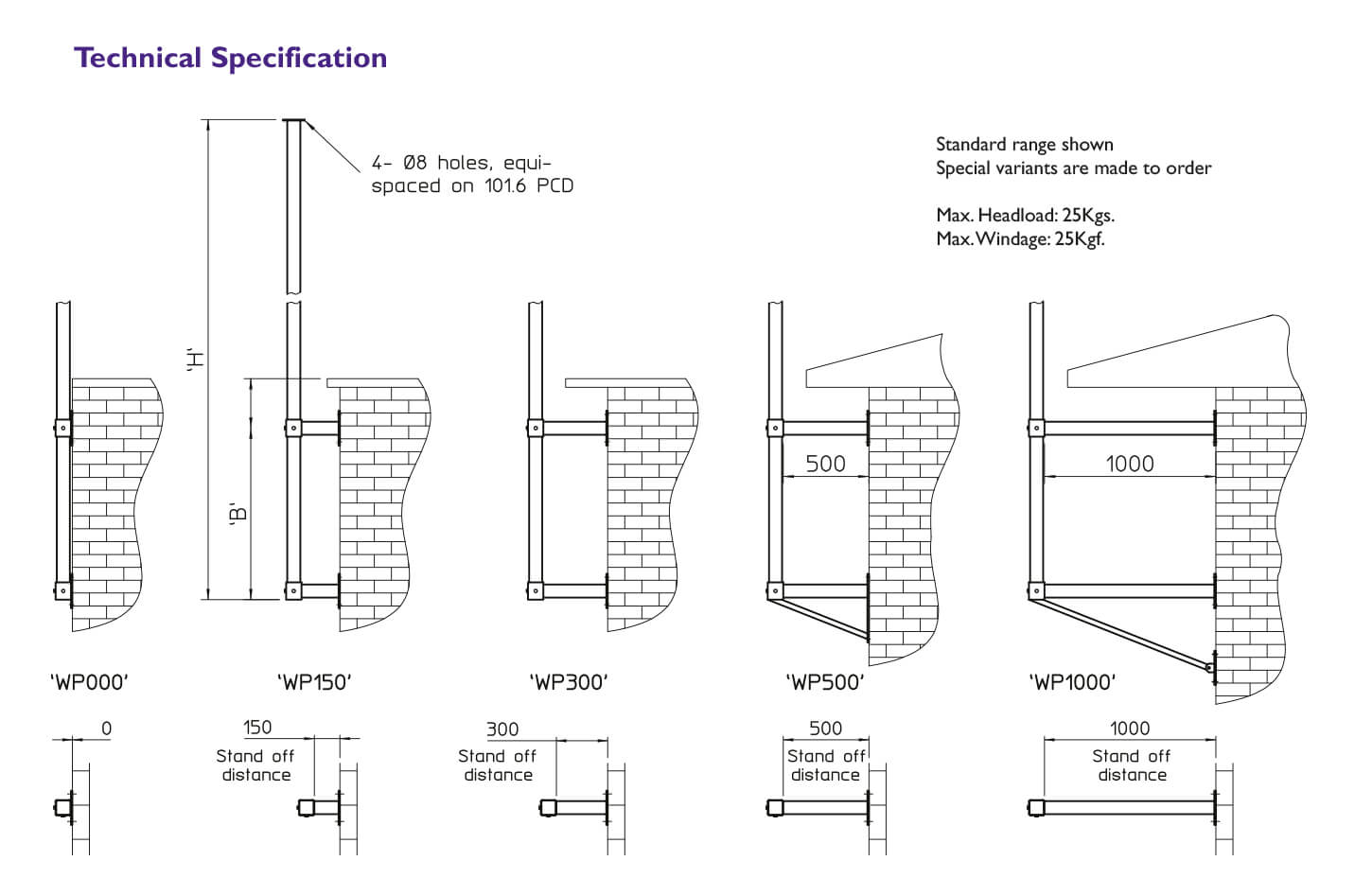 Technical Specification

4- Ø8 holes, equi-spaced on 101.6 PCD

Standard range shown
Special variants are made to order

Max. Headload: 25Kgs.
Max. Windage: 25Kgf.

'H'

'B'

500

1000

'WP000'

'WP150'

'WP300'

'WP500'

'WP1000'

0

150
Stand off distance

300
Stand off distance

500
Stand off distance

1000
Stand off distance